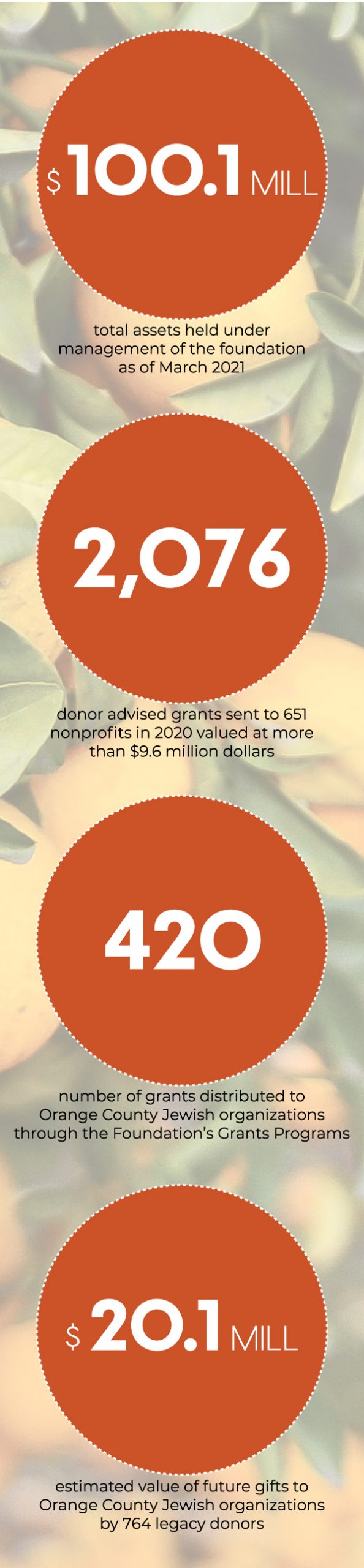 $ 100.1 MILL

total assets held under management of the foundation as of March 2021

2,076

donor advised grants sent to 651 nonprofits in 2020 valued at more than $9.6 million dollars

420

number of grants distributed to Orange County Jewish organizations through the Foundation's Grants Programs

$ 20.1 MILL

estimated value of future gifts to Orange County Jewish organizations by 764 legacy donors