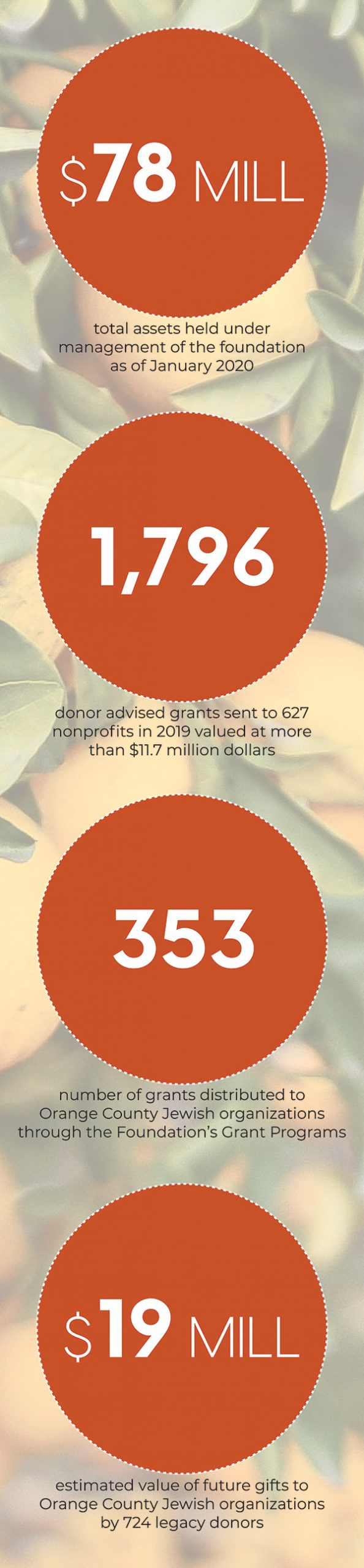 $78 MILL

total assets held under management of the foundation as of January 2020

1,796

donor advised grants sent to 627 nonprofits in 2019 valued at more than $11.7 million dollars

353

number of grants distributed to Orange County Jewish organizations through the Foundation's Grant Programs

$19 MILL

estimated value of future gifts to Orange County Jewish organizations by 724 legacy donors