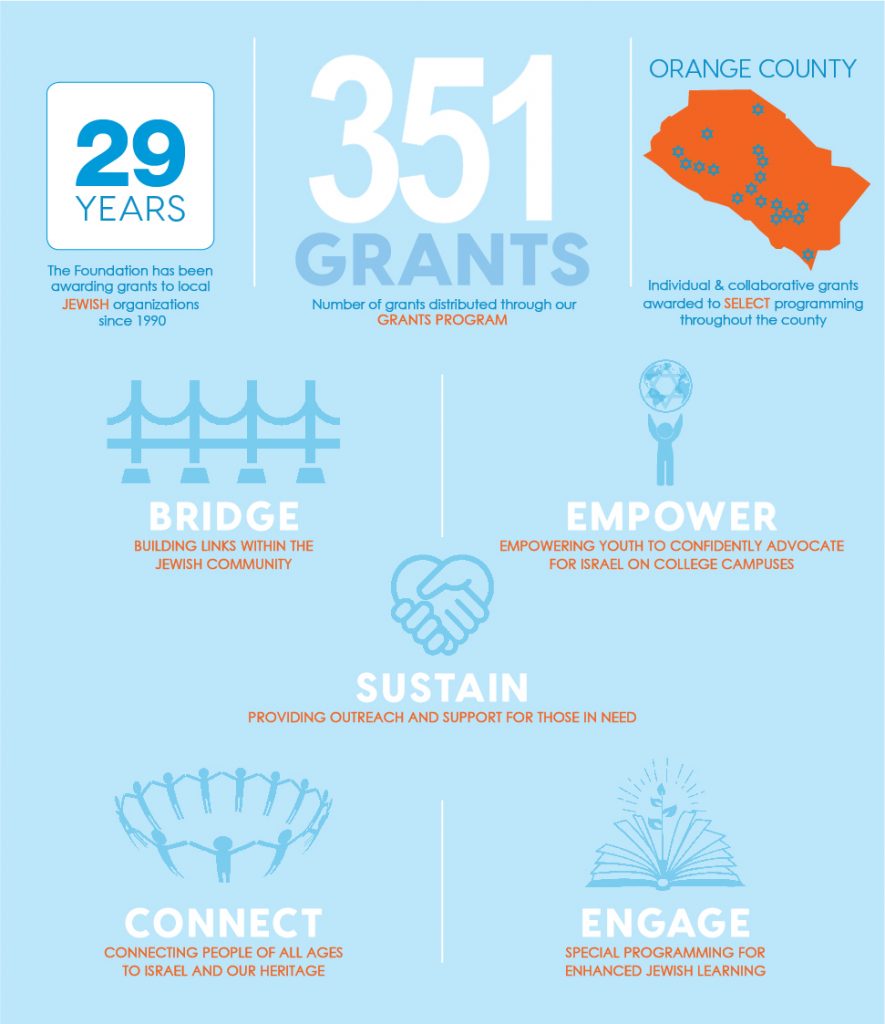 29
YEARS

The Foundation has been awarding grants to local JEWISH organizations since 1990

351
GRANTS

Number of grants distributed through our GRANTS PROGRAM

ORANGE COUNTY

Individual & collaborative grants awarded to SELECT programming throughout the county

BRIDGE
BUILDING LINKS WITHIN THE JEWISH COMMUNITY

EMPOWER
EMPOWERING YOUTH TO CONFIDENTLY ADVOCATE FOR ISRAEL ON COLLEGE CAMPUSES

SUSTAIN
PROVIDING OUTREACH AND SUPPORT FOR THOSE IN NEED

CONNECT
CONNECTING PEOPLE OF ALL AGES TO ISRAEL AND OUR HERITAGE

ENGAGE
SPECIAL PROGRAMMING FOR ENHANCED JEWISH LEARNING